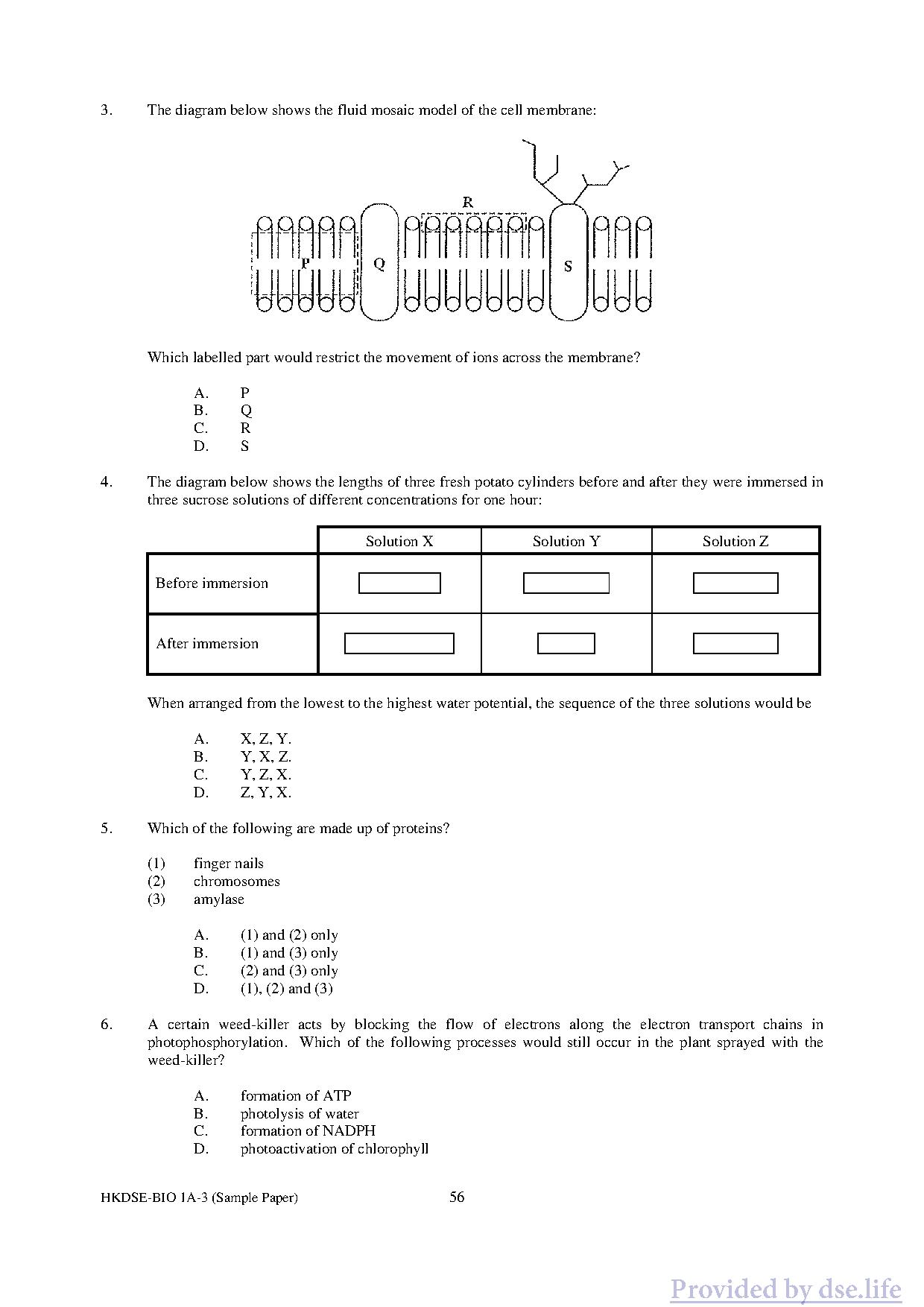 3. The diagram below shows the fluid mosaic model of the cell membrane:

R

P Q S

Which labelled part would restrict the movement of ions across the membrane?

A. P
B. Q
C. R
D. S

4. The diagram below shows the lengths of three fresh potato cylinders before and after they were immersed in three sucrose solutions of different concentrations for one hour:

| | Solution X | Solution Y | Solution Z |
|---|---|---|---|
| Before immersion | | | |
| After immersion | | | |

When arranged from the lowest to the highest water potential, the sequence of the three solutions would be

A. X, Z, Y.
B. Y, X, Z.
C. Y, Z, X.
D. Z, Y, X.

5. Which of the following are made up of proteins?

(1) finger nails
(2) chromosomes
(3) amylase

A. (1) and (2) only
B. (1) and (3) only
C. (2) and (3) only
D. (1), (2) and (3)

6. A certain weed-killer acts by blocking the flow of electrons along the electron transport chains in photophosphorylation. Which of the following processes would still occur in the plant sprayed with the weed-killer?

A. formation of ATP
B. photolysis of water
C. formation of NADPH
D. photoactivation of chlorophyll

HKDSE-BIO 1A-3 (Sample Paper) 56

Provided by dse.life