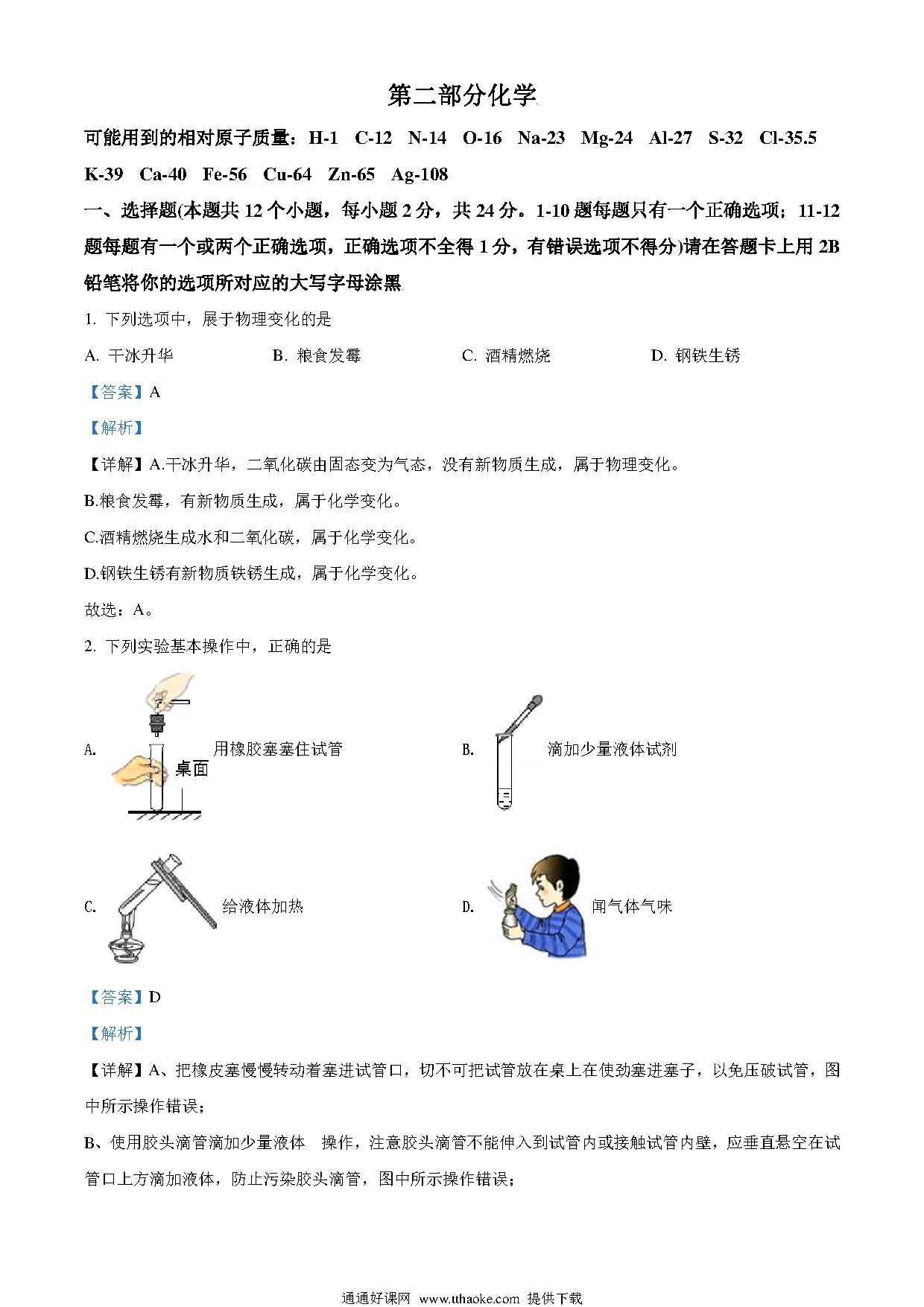 第二部分化学

可能用到的相对原子质量：H-1 C-12 N-14 O-16 Na-23 Mg-24 Al-27 S-32 Cl-35.5 K-39 Ca-40 Fe-56 Cu-64 Zn-65 Ag-108

一、选择题(本题共 12 个小题，每小题 2 分，共 24 分。1-10 题每题只有一个正确选项；11-12 题每题有一个或两个正确选项，正确选项不全得 1 分，有错误选项不得分)请在答题卡上用 2B 铅笔将你的选项所对应的大写字母涂黑

1. 下列选项中，展于物理变化的是

A. 干冰升华　　B. 粮食发霉　　C. 酒精燃烧　　D. 钢铁生锈

【答案】A

【解析】

【详解】A.干冰升华，二氧化碳由固态变为气态，没有新物质生成，属于物理变化。

B.粮食发霉，有新物质生成，属于化学变化。

C.酒精燃烧生成水和二氧化碳，属于化学变化。

D.钢铁生锈有新物质铁锈生成，属于化学变化。

故选：A。

2. 下列实验基本操作中，正确的是

A. 桌面 用橡胶塞塞住试管

B. 滴加少量液体试剂

C. 给液体加热

D. 闻气体气味

【答案】D

【解析】

【详解】A、把橡皮塞慢慢转动着塞进试管口，切不可把试管放在桌上在使劲塞进塞子，以免压破试管，图中所示操作错误；

B、使用胶头滴管滴加少量液体 操作，注意胶头滴管不能伸入到试管内或接触试管内壁，应垂直悬空在试管口上方滴加液体，防止污染胶头滴管，图中所示操作错误；

通通好课网 www.tthaoke.com 提供下载