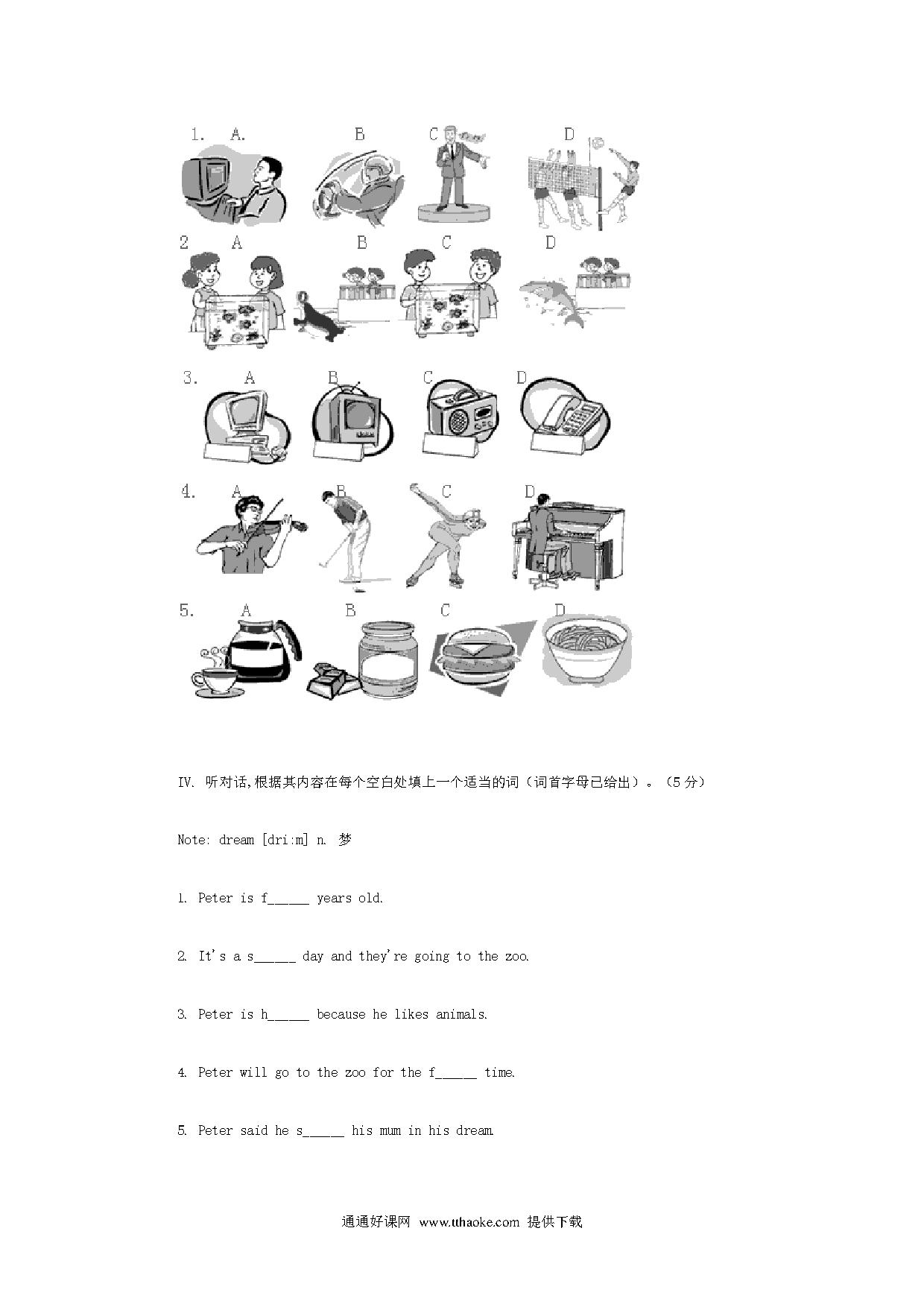 1. A. B C D

2 A B C D

3. A B C D

4. A B C D

5. A B C D

IV. 听对话,根据其内容在每个空白处填上一个适当的词（词首字母已给出）。（5 分）

Note: dream [dri:m] n. 梦

1. Peter is f_____ years old.

2. It's a s_____ day and they're going to the zoo.

3. Peter is h_____ because he likes animals.

4. Peter will go to the zoo for the f_____ time.

5. Peter said he s_____ his mum in his dream.

通通好课网 www.tthaoke.com 提供下载