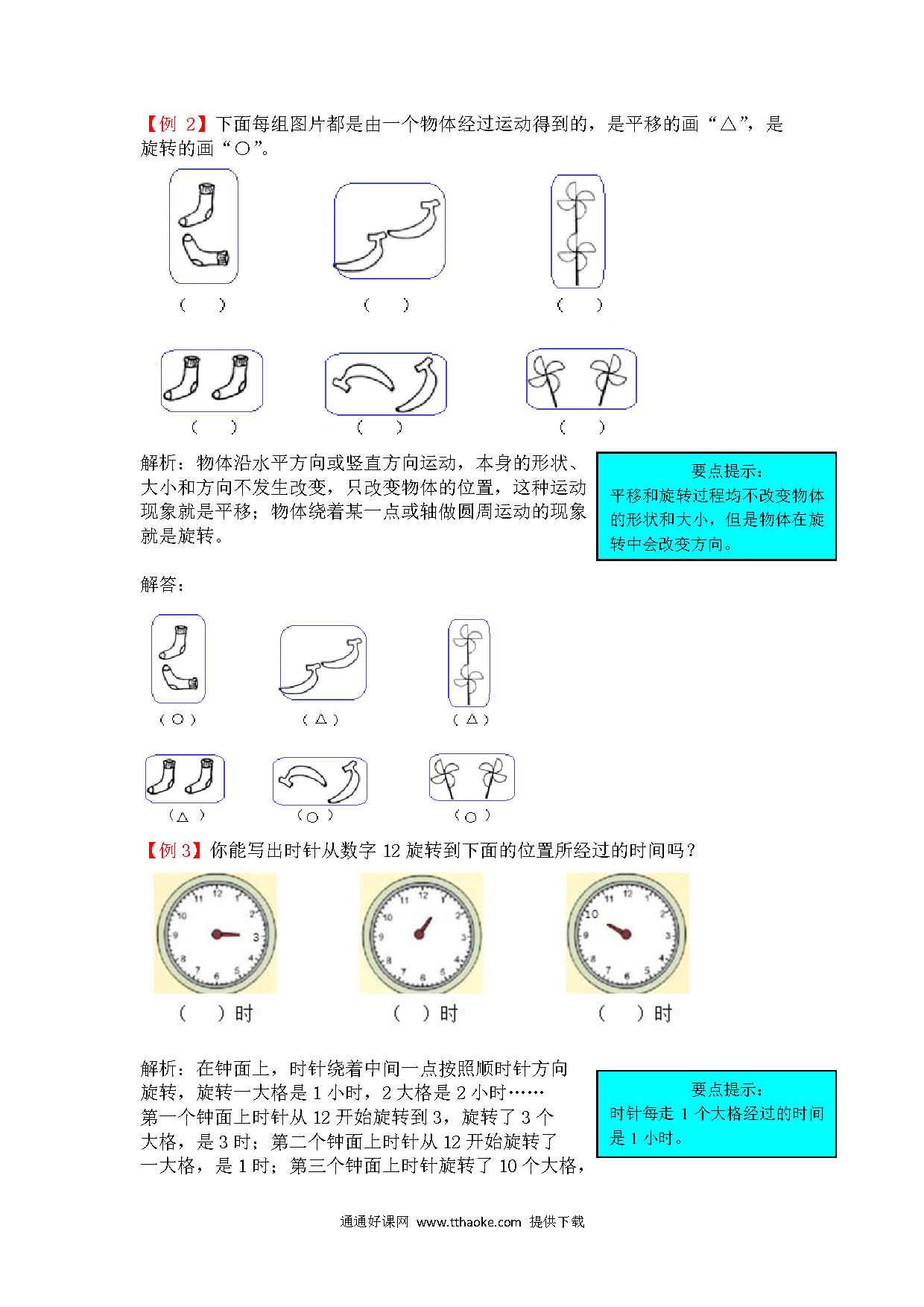 【例 2】下面每组图片都是由一个物体经过运动得到的，是平移的画“△”，是旋转的画“○”。

（ ）　（ ）　（ ）

（ ）　（ ）　（ ）

解析：物体沿水平方向或竖直方向运动，本身的形状、大小和方向不发生改变，只改变物体的位置，这种运动现象就是平移；物体绕着某一点或轴做圆周运动的现象就是旋转。

要点提示：
平移和旋转过程均不改变物体的形状和大小，但是物体在旋转中会改变方向。

解答：

（○）　（△）　（△）

（△）　（○）　（○）

【例 3】你能写出时针从数字 12 旋转到下面的位置所经过的时间吗？

12 1 2 3 4 5 6 7 8 9 10 11　12 1 2 3 4 5 6 7 8 9 10 11　12 1 2 3 4 5 6 7 8 9 10 11

（ ）时　（ ）时　（ ）时

解析：在钟面上，时针绕着中间一点按照顺时针方向旋转，旋转一大格是 1 小时，2 大格是 2 小时……
第一个钟面上时针从 12 开始旋转到 3，旋转了 3 个大格，是 3 时；第二个钟面上时针从 12 开始旋转了一大格，是 1 时；第三个钟面上时针旋转了 10 个大格，

要点提示：
时针每走 1 个大格经过的时间是 1 小时。

通通好课网 www.tthaoke.com 提供下载