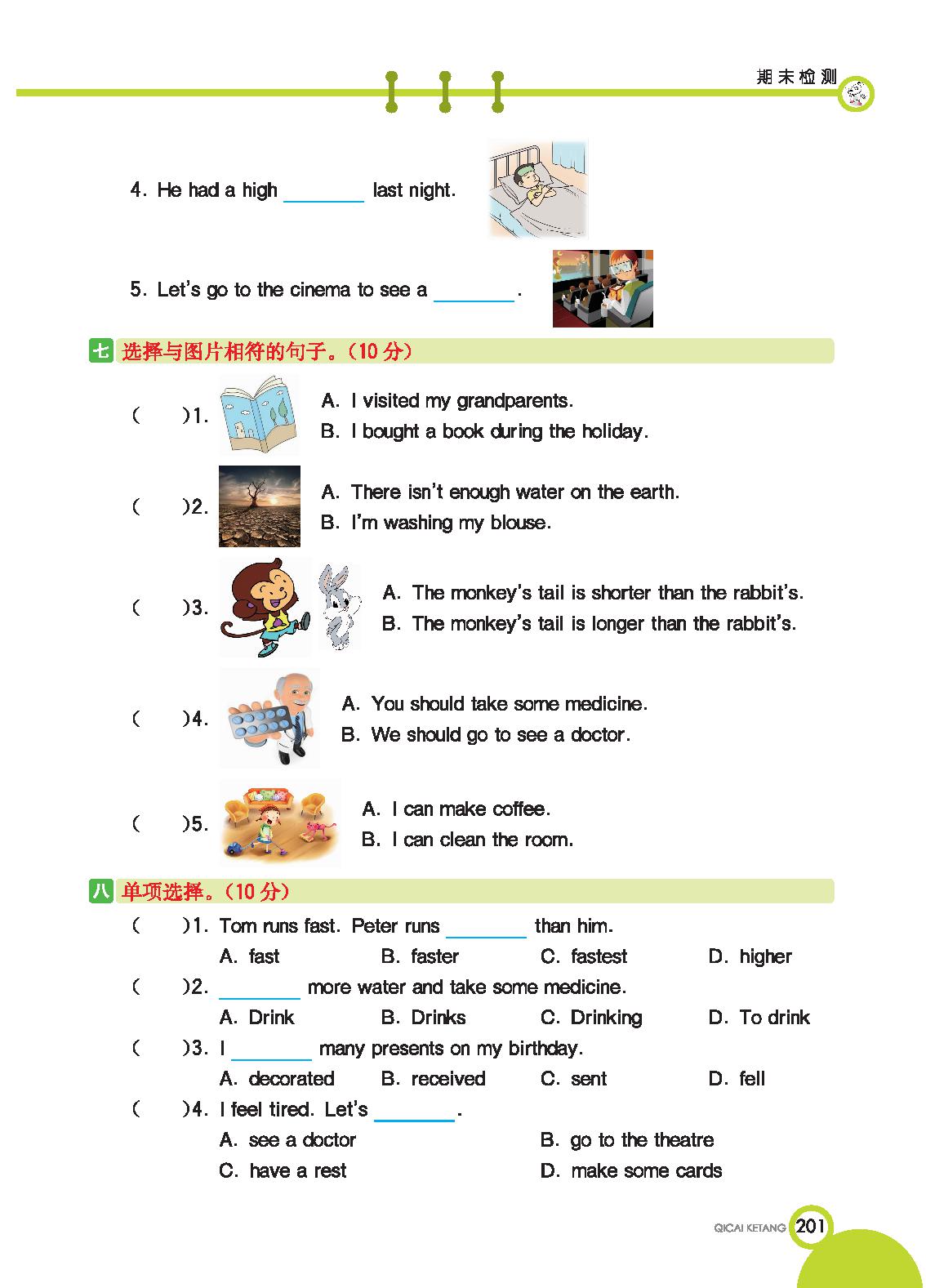 期末检测

4. He had a high ________ last night.

5. Let's go to the cinema to see a ________.

七 选择与图片相符的句子。(10 分)

( )1. A. I visited my grandparents.
B. I bought a book during the holiday.

( )2. A. There isn't enough water on the earth.
B. I'm washing my blouse.

( )3. A. The monkey's tail is shorter than the rabbit's.
B. The monkey's tail is longer than the rabbit's.

( )4. A. You should take some medicine.
B. We should go to see a doctor.

( )5. A. I can make coffee.
B. I can clean the room.

八 单项选择。(10 分)

( )1. Tom runs fast. Peter runs ________ than him.
A. fast B. faster C. fastest D. higher

( )2. ________ more water and take some medicine.
A. Drink B. Drinks C. Drinking D. To drink

( )3. I ________ many presents on my birthday.
A. decorated B. received C. sent D. fell

( )4. I feel tired. Let's ________.
A. see a doctor B. go to the theatre
C. have a rest D. make some cards

QICAI KETANG 201